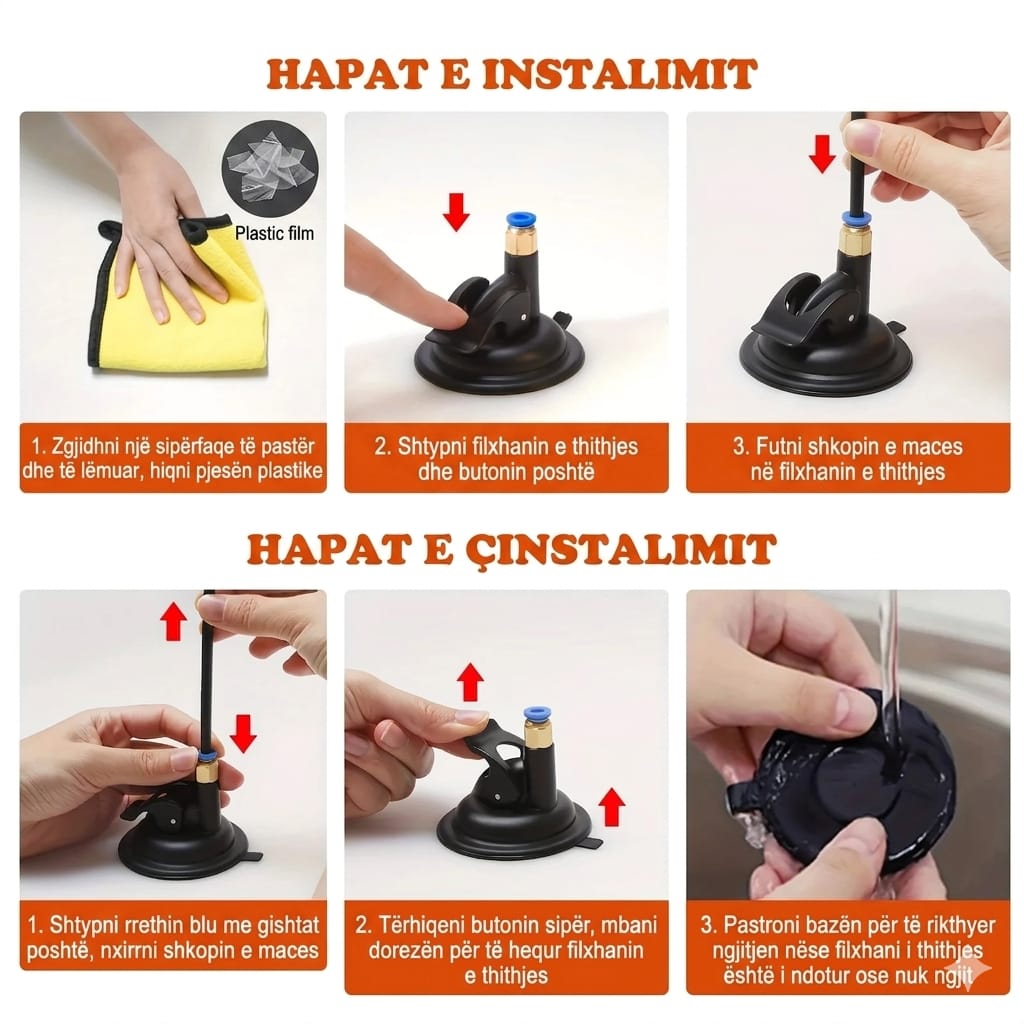 HAPAT E INSTALIMIT

Plastic film

1. Zgjidhni një sipërfaqe të pastër dhe të lëmuar, hiqni pjesën plastike

2. Shtypni filxhanin e thithjes dhe butonin poshtë

3. Futni shkopin e maces në filxhanin e thithjes

HAPAT E ÇINSTALIMIT

1. Shtypni rrethin blu me gishtat poshtë, nxirrni shkopin e maces

2. Tërhiqeni butonin sipër, mbani dorezën për të hequr filxhanin e thithjes

3. Pastroni bazën për të rikthyer ngjitjen nëse filxhani i thithjes është i ndotur ose nuk ngjit